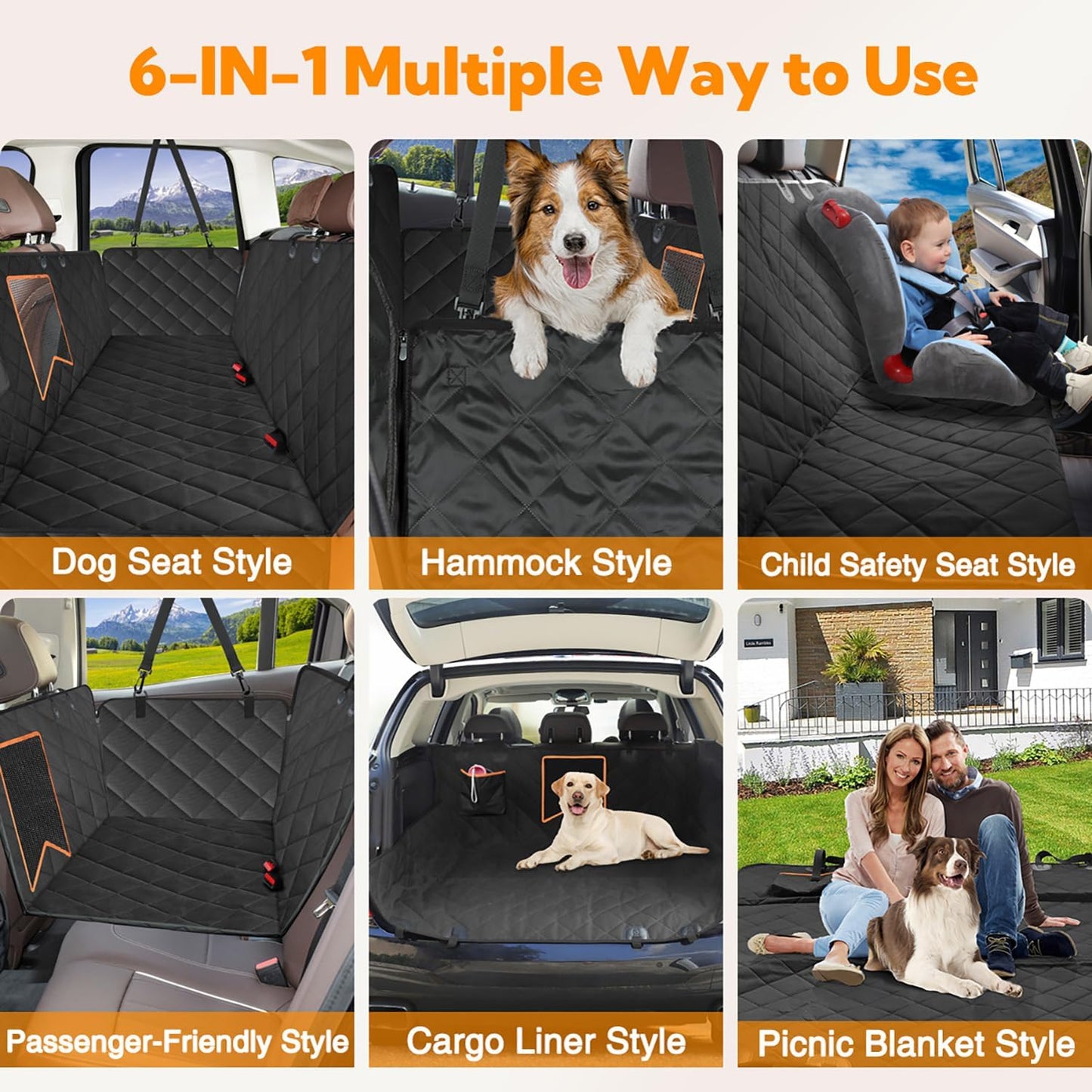 6-IN-1 Multiple Way to Use

Dog Seat Style

Hammock Style

Child Safety Seat Style

Passenger-Friendly Style

Cargo Liner Style

Picnic Blanket Style